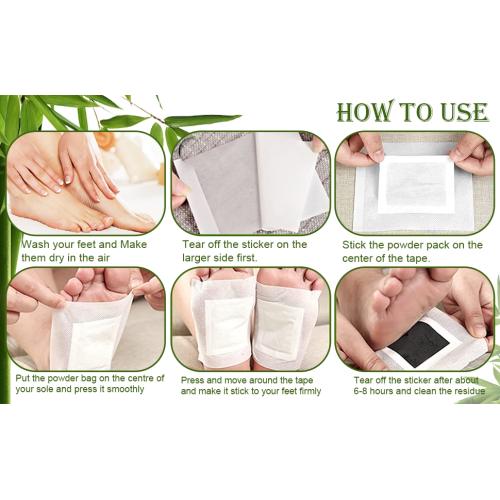 HOW TO USE

Wash your feet and Make them dry in the air

Tear off the sticker on the larger side first.

Stick the powder pack on the center of the tape.

Put the powder bag on the centre of your sole and press it smoothly

Press and move around the tape and make it stick to your feet firmly

Tear off the sticker after about 6-8 hours and clean the residue