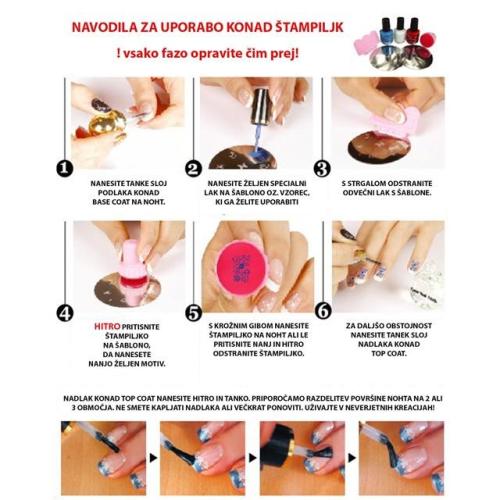 NAVODILA ZA UPORABO KONAD ŠTAMPILJK

! vsako fazo opravite čim prej!

1

NANESITE TANKE SLOJ PODLAKA KONAD BASE COAT NA NOHT.

2

NANESITE ŽELJEN SPECIALNI LAK NA ŠABLONO OZ. VZOREC, KI GA ŽELITE UPORABITI

3

S STRGALOM ODSTRANITE ODVEČNI LAK S ŠABLONE.

4

HITRO PRITISNITE ŠTAMPILJKO NA ŠABLONO, DA NANESETE NANJO ŽELJEN MOTIV.

5

S KROŽNIM GIBOM NANESITE ŠTAMPILJKO NA NOHT ALI LE PRITISNITE NANJ IN HITRO ODSTRANITE ŠTAMPILJKO.

6

ZA DALJŠO OBSTOJNOST NANESITE TANEK SLOJ NADLAKA KONAD TOP COAT.

NADLAK KONAD TOP COAT NANESITE HITRO IN TANKO. PRIPOROČAMO RAZDELITEV POVRŠINE NOHTA NA 2 ALI 3 OBMOČJA. NE SMETE KAPLJATI NADLAKA ALI VEČKRAT PONOVITI. UŽIVAJTE V NEVERJETNIH KREACIJAH!